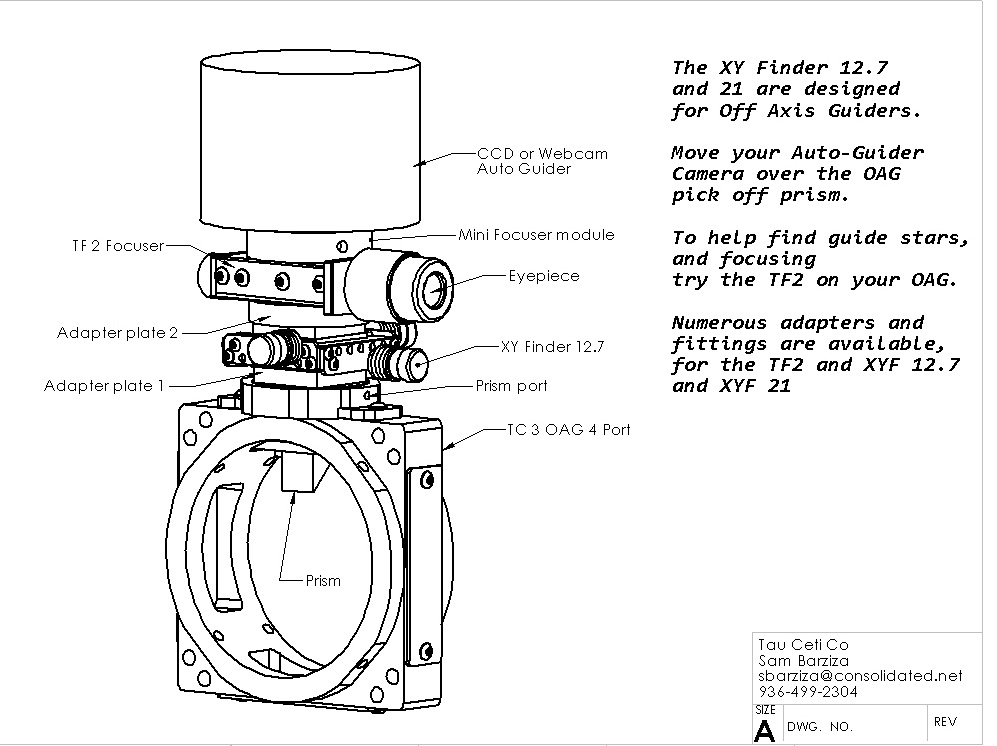 CCD or Webcam
Auto Guider

TF 2 Focuser

Mini Focuser module

Eyepiece

Adapter plate 2

XY Finder 12.7

Adapter plate 1

Prism port

TC 3 OAG 4 Port

Prism

The XY Finder 12.7 and 21 are designed for Off Axis Guiders.

Move your Auto-Guider Camera over the OAG pick off prism.

To help find guide stars, and focusing try the TF2 on your OAG.

Numerous adapters and fittings are available, for the TF2 and XYF 12.7 and XYF 21

Tau Ceti Co
Sam Barziza
sbarziza@consolidated.net
936-499-2304

SIZE
A DWG. NO. REV